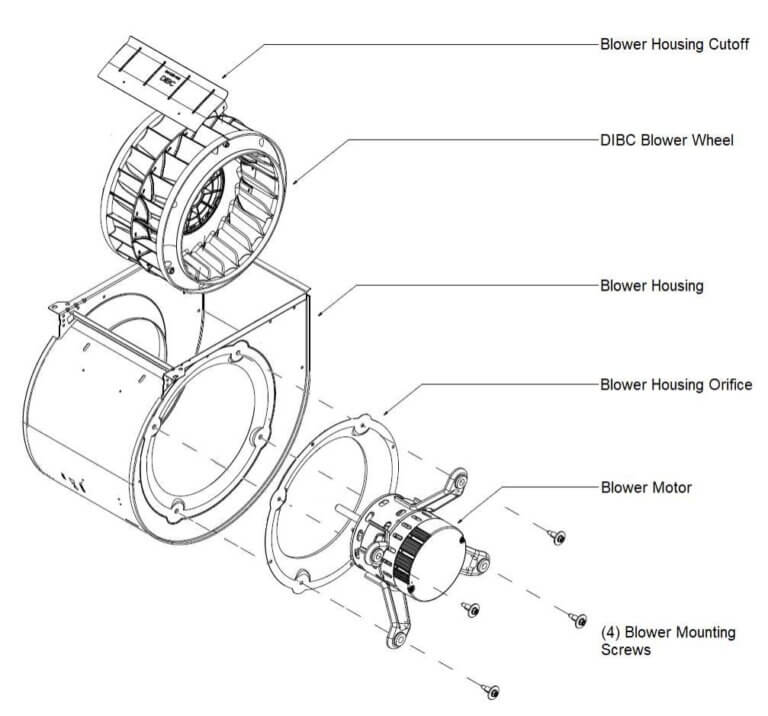 Blower Housing Cutoff

DIBC Blower Wheel

Blower Housing

Blower Housing Orifice

Blower Motor

(4) Blower Mounting Screws